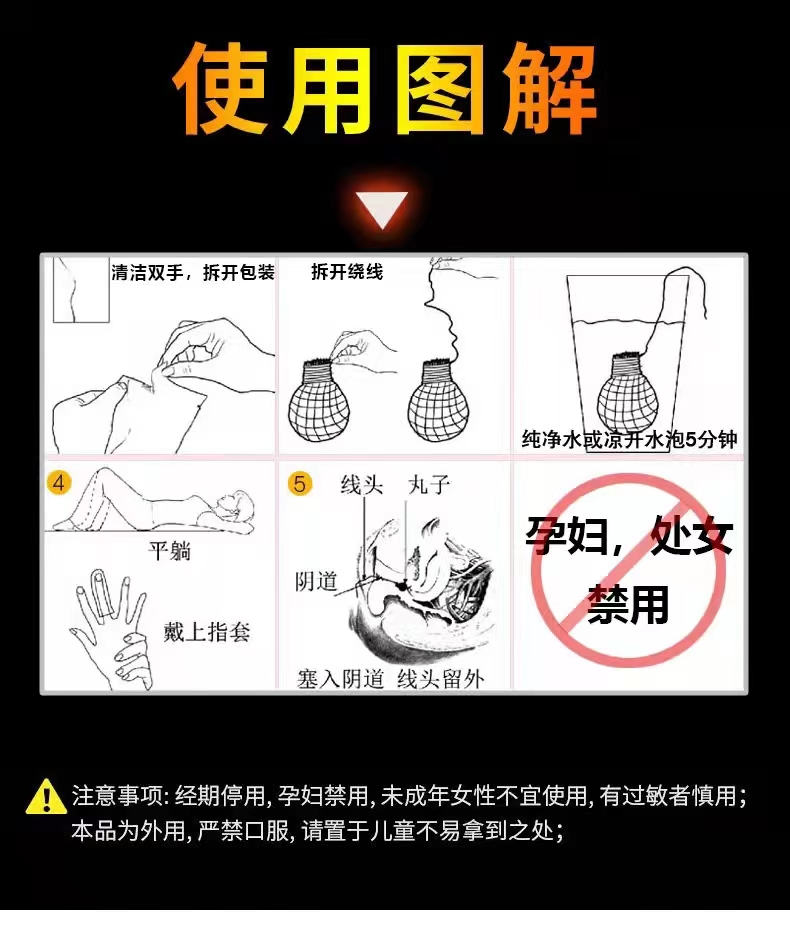 使用图解

清洁双手，拆开包装

拆开绕线

纯净水或凉开水泡5分钟

4

平躺

戴上指套

5

线头 丸子

阴道

塞入阴道 线头留外

孕妇，处女禁用

注意事项: 经期停用, 孕妇禁用, 未成年女性不宜使用, 有过敏者慎用; 本品为外用, 严禁口服, 请置于儿童不易拿到之处;